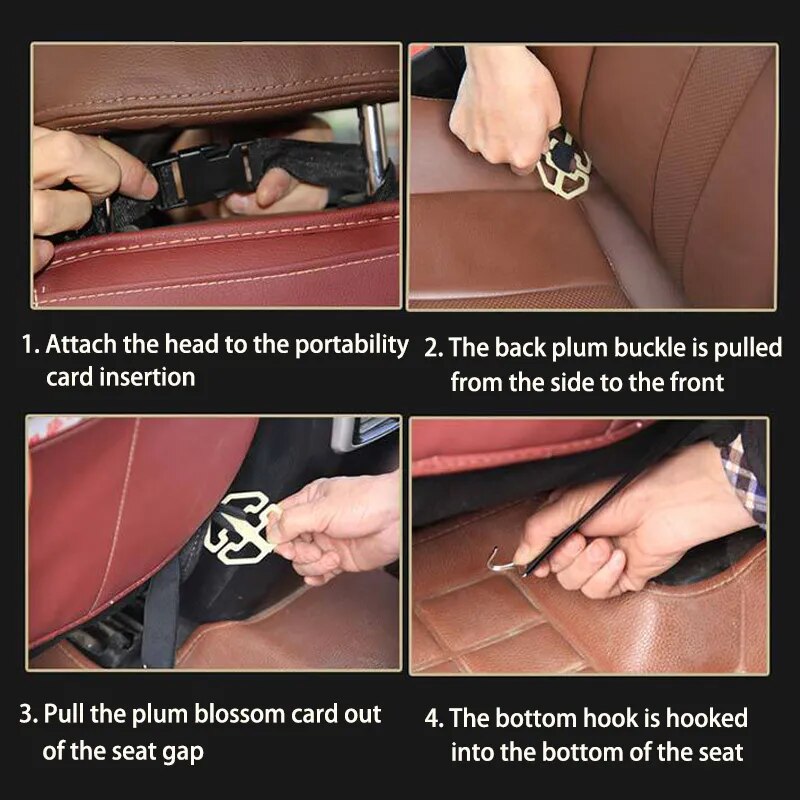 1. Attach the head to the portability card insertion

2. The back plum buckle is pulled from the side to the front

3. Pull the plum blossom card out of the seat gap

4. The bottom hook is hooked into the bottom of the seat